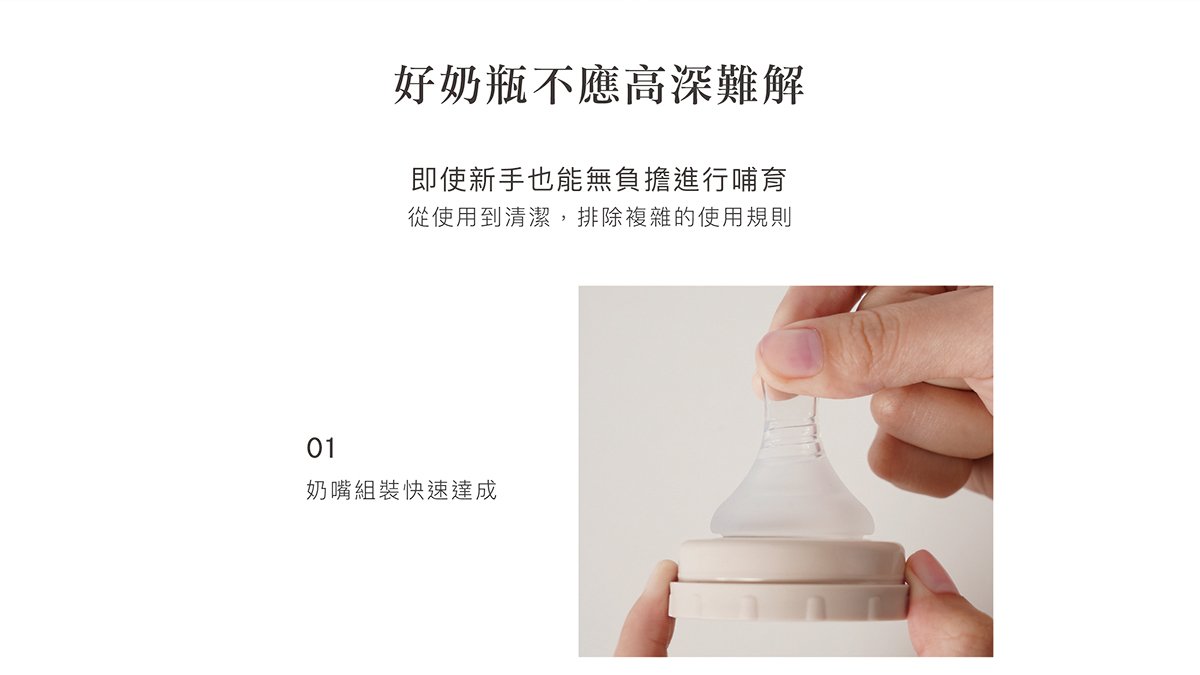 好奶瓶不應高深難解

即使新手也能無負擔進行哺育
從使用到清潔，排除複雜的使用規則

01
奶嘴組裝快速達成