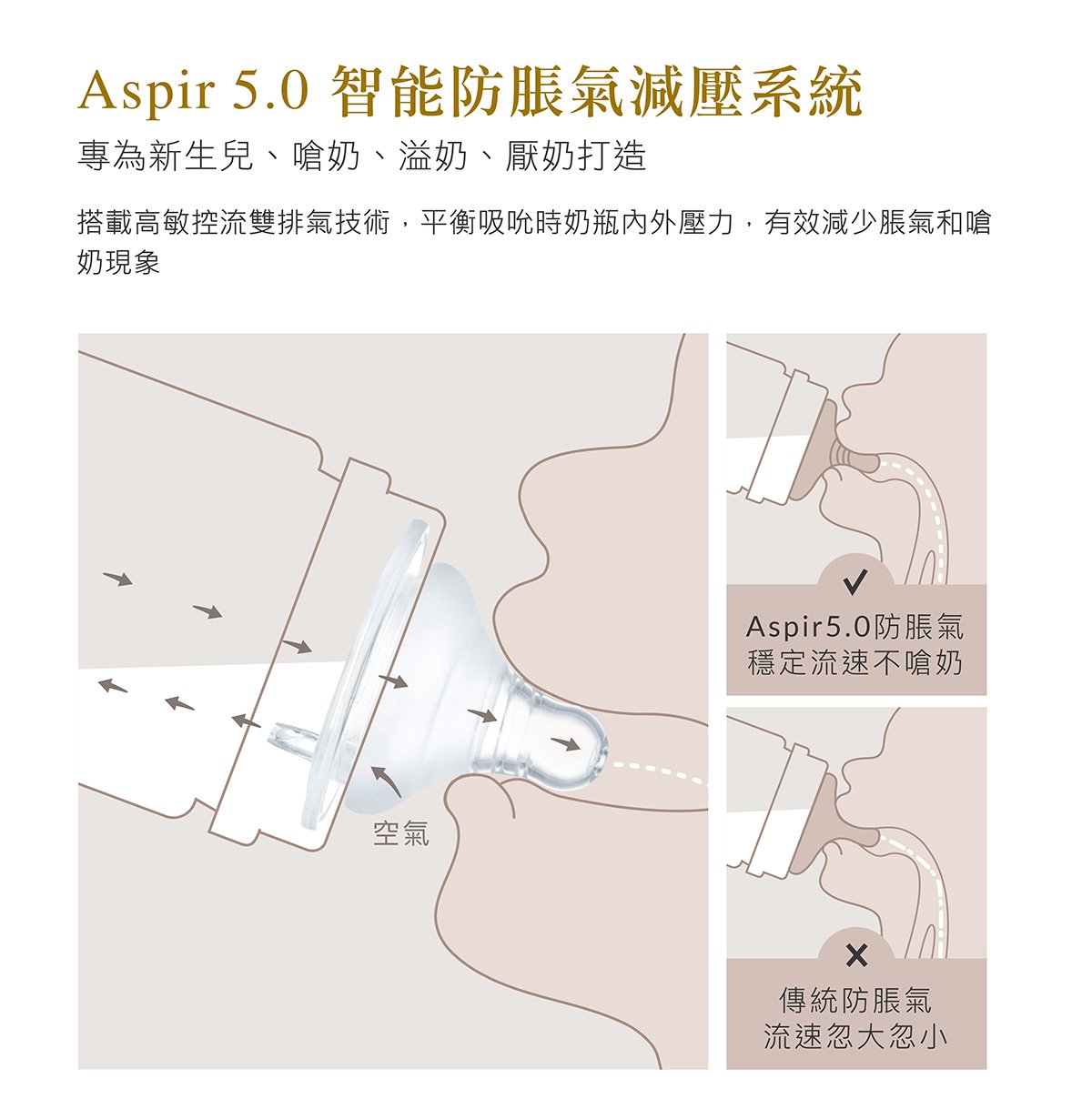 Aspir 5.0 智能防脹氣減壓系統

專為新生兒、嗆奶、溢奶、厭奶打造

搭載高敏控流雙排氣技術，平衡吸吮時奶瓶內外壓力，有效減少脹氣和嗆奶現象

空氣

✓

Aspir5.0防脹氣
穩定流速不嗆奶

✕

傳統防脹氣
流速忽大忽小